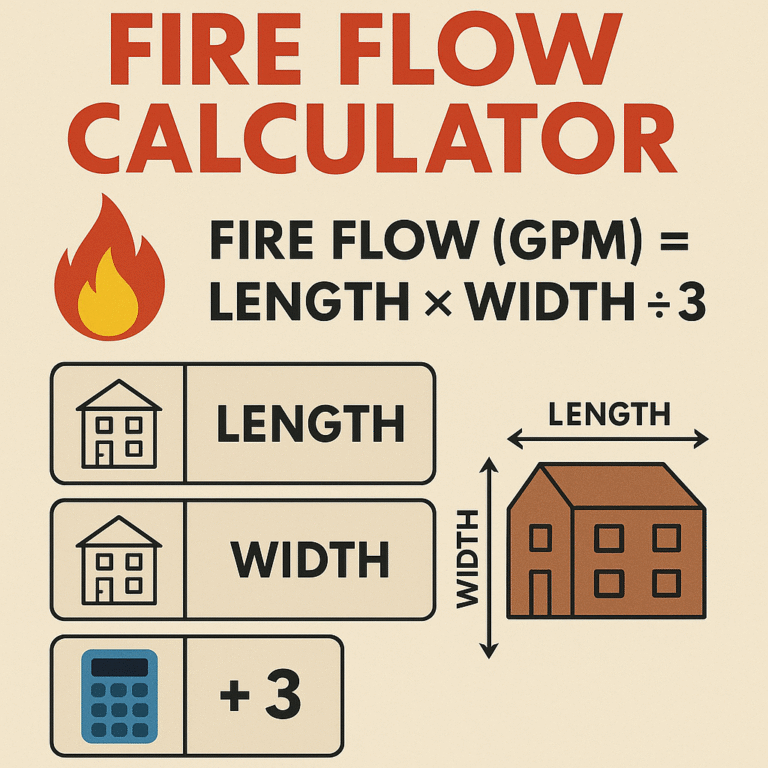 FIRE FLOW CALCULATOR

FIRE FLOW (GPM) = LENGTH × WIDTH ÷ 3

LENGTH

WIDTH

+ 3

LENGTH

WIDTH